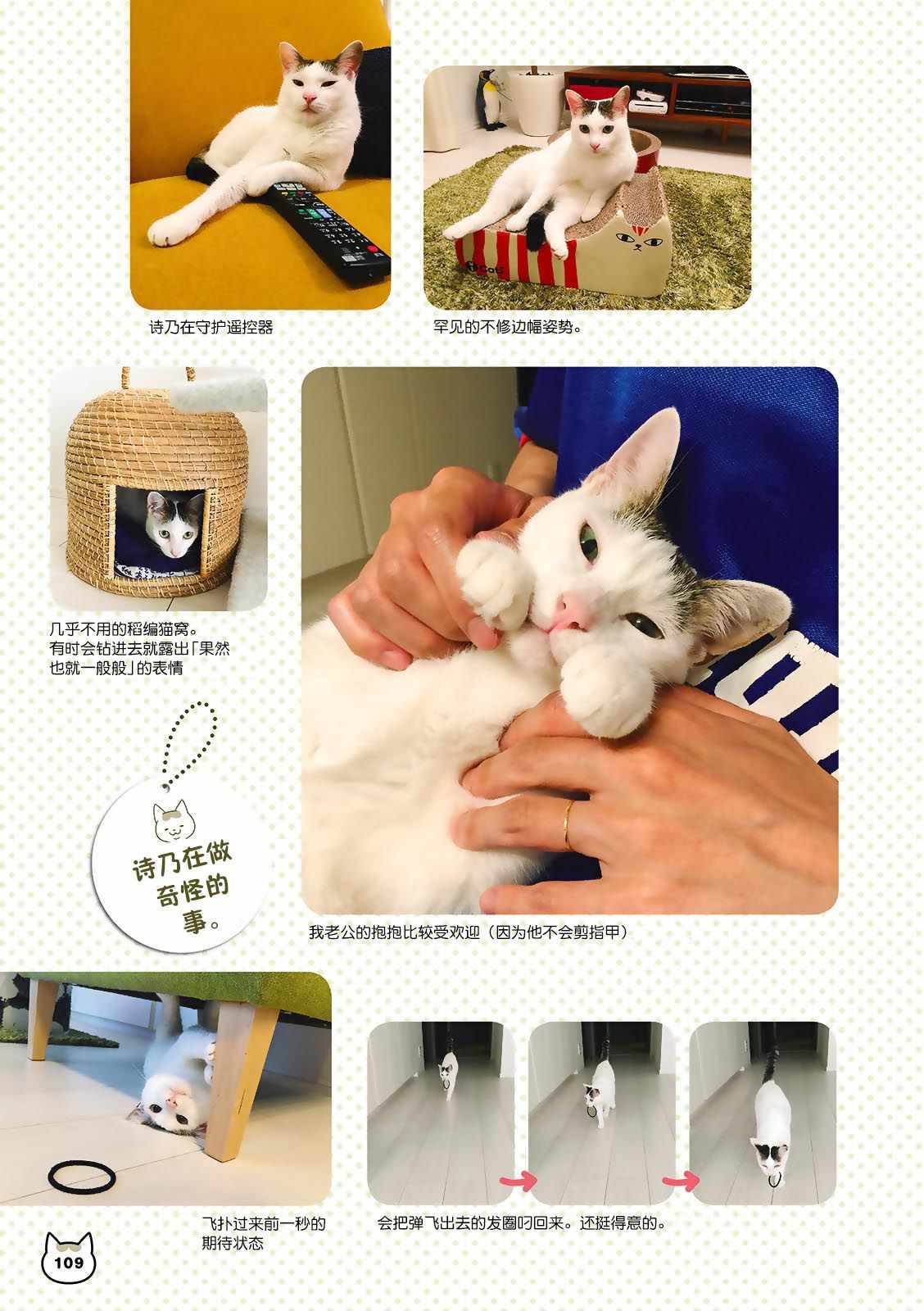 诗乃在守护遥控器

罕见的不修边幅姿势。

几乎不用的稻编猫窝。有时会钻进去就露出「果然也就一般般」的表情

诗乃在做奇怪的事。

我老公的抱抱比较受欢迎（因为他不会剪指甲）

飞扑过来前一秒的期待状态

会把弹飞出去的发圈叼回来。还挺得意的。

109