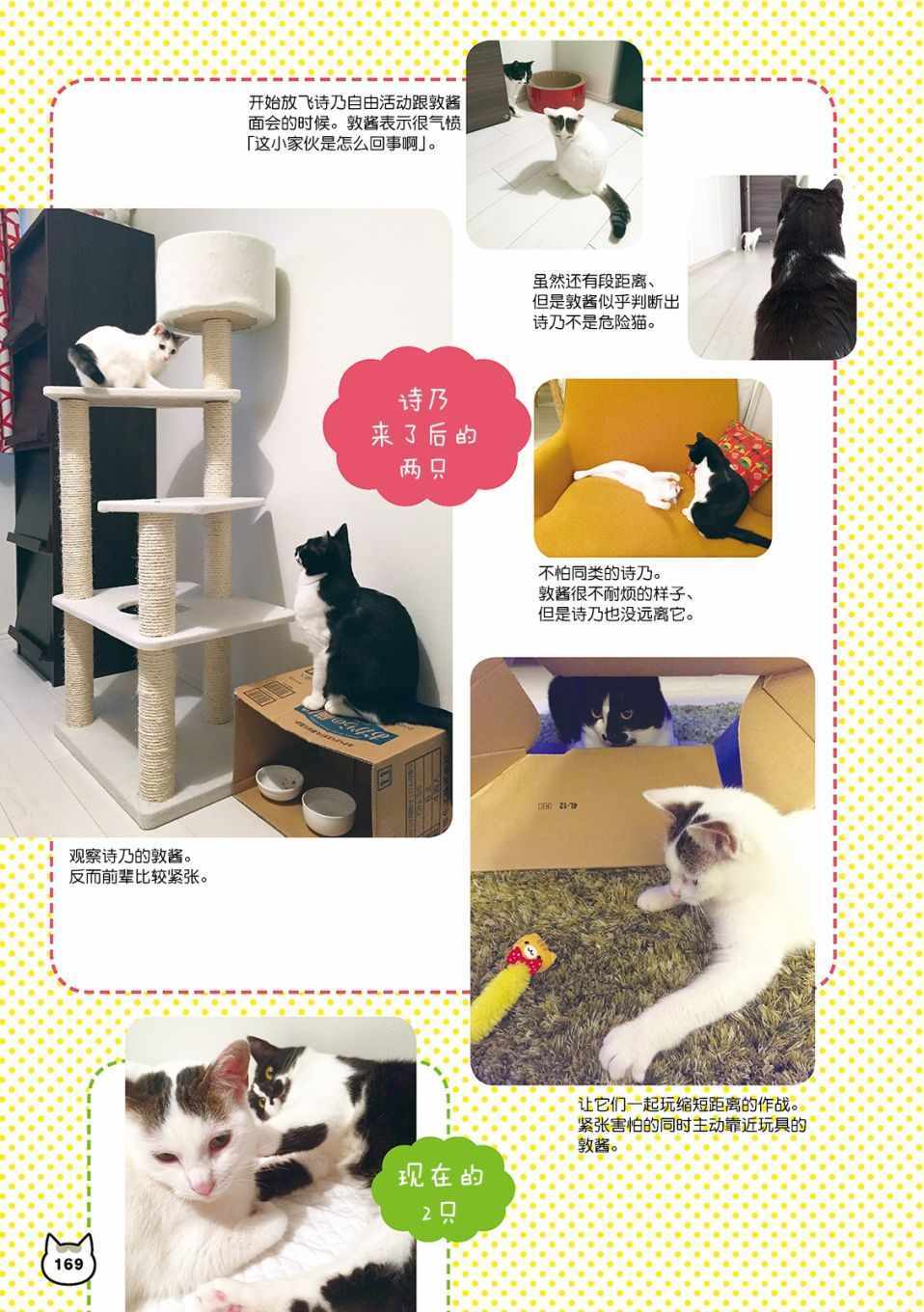 开始放飞诗乃自由活动跟敦酱面会的时候。敦酱表示很气愤「这小家伙是怎么回事啊」。

虽然还有段距离、但是敦酱似乎判断出诗乃不是危险猫。

诗乃来了后的两只

不怕同类的诗乃。敦酱很不耐烦的样子、但是诗乃也没远离它。

观察诗乃的敦酱。反而前辈比较紧张。

让它们一起玩缩短距离的作战。紧张害怕的同时主动靠近玩具的敦酱。

现在的2只

169