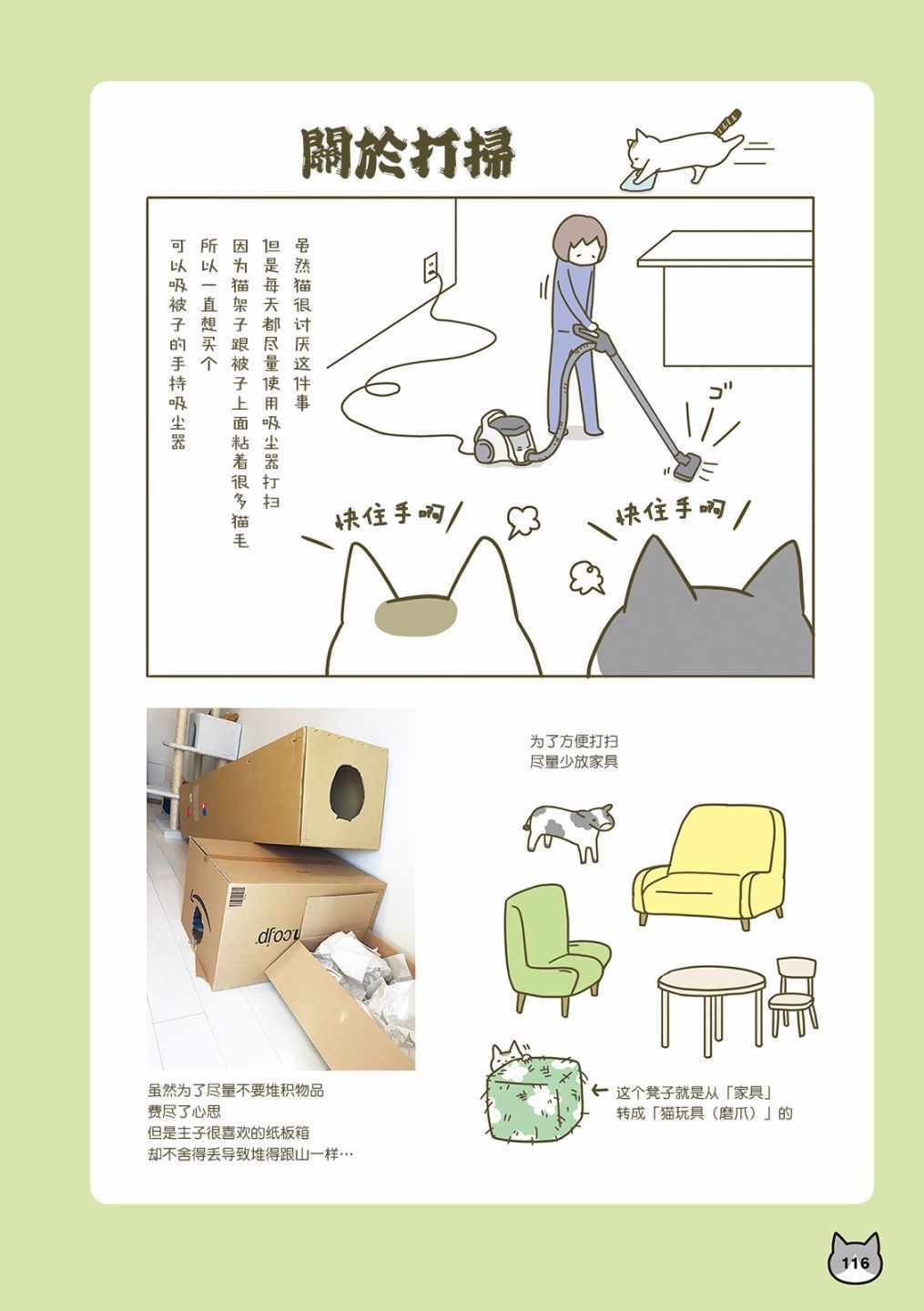 關於打掃

虽然猫很讨厌这件事
但是每天都尽量使用吸尘器打扫
因为猫架子跟被子上面粘着很多猫毛
所以一直想买个
可以吸被子的手持吸尘器

ゴ

快住手啊

快住手啊

为了方便打扫
尽量少放家具

虽然为了尽量不要堆积物品
费尽了心思
但是主子很喜欢的纸板箱
却不舍得丢导致堆得跟山一样…

这个凳子就是从「家具」
转成「猫玩具（磨爪）」的

116