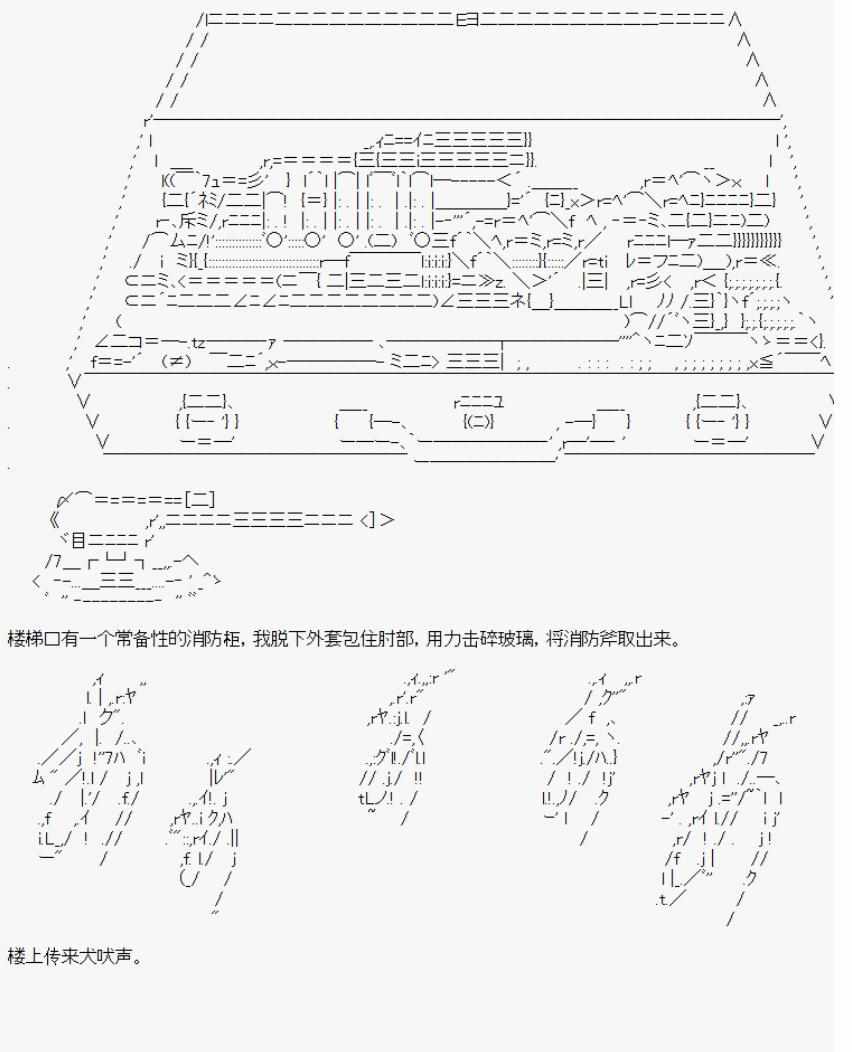 楼梯口有一个常备性的消防柜，我脱下外套包住肘部，用力击碎玻璃，将消防斧取出来。

楼上传来犬吠声。