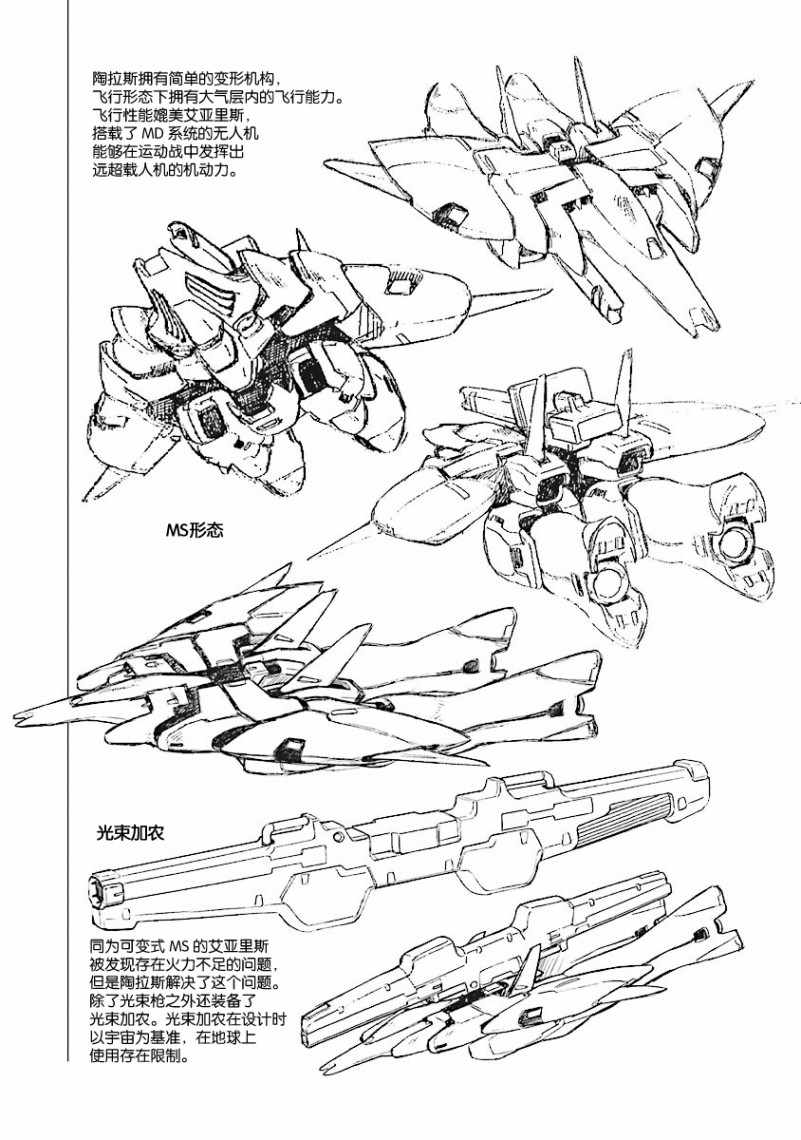 陶拉斯拥有简单的变形机构，飞行形态下拥有大气层内的飞行能力。飞行性能媲美艾亚里斯，搭载了 MD 系统的无人机能够在运动战中发挥出远超载人机的机动力。

MS形态

光束加农

同为可变式 MS 的艾亚里斯被发现存在火力不足的问题，但是陶拉斯解决了这个问题。除了光束枪之外还装备了光束加农。光束加农在设计时以宇宙为基准，在地球上使用存在限制。