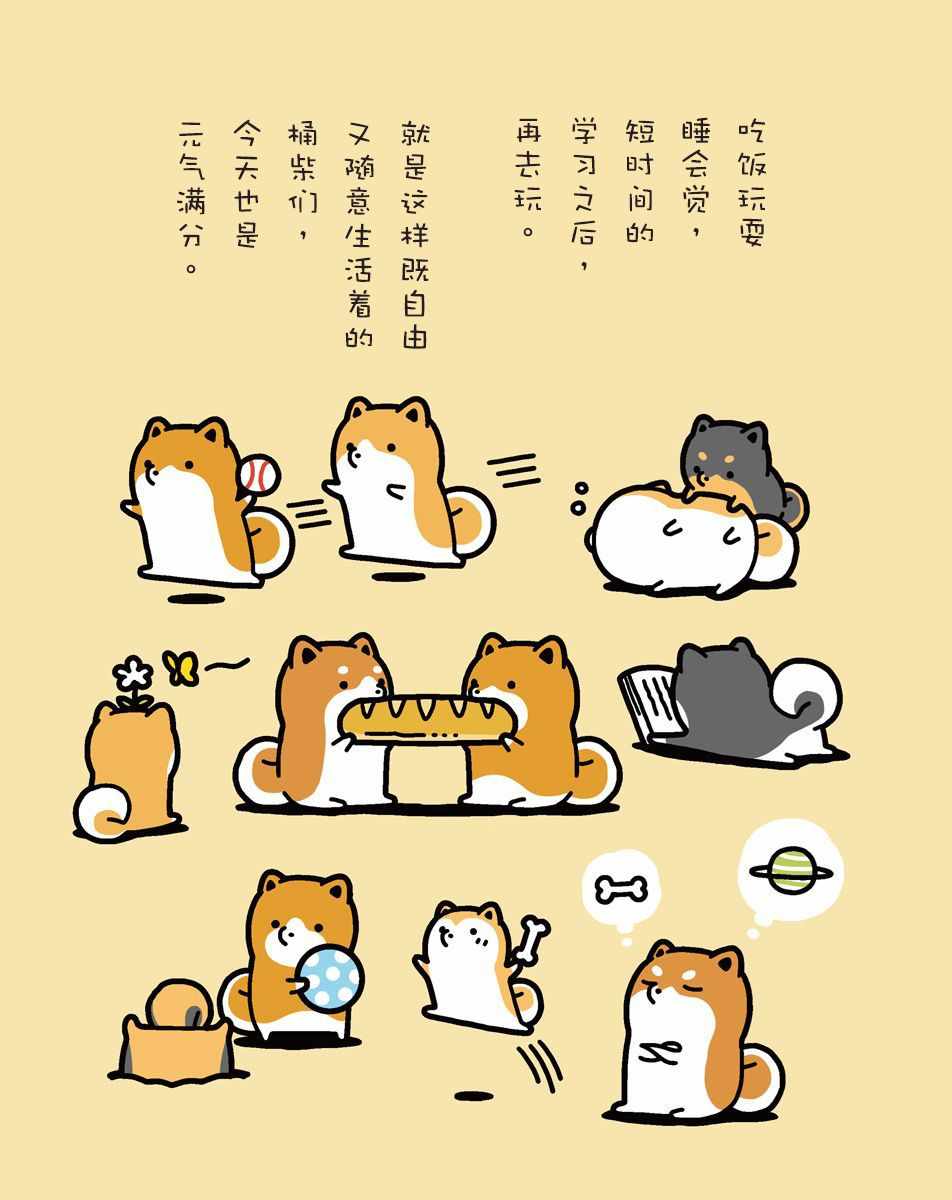 吃饭玩耍
睡会觉，
短时间的
学习之后，
再去玩。

就是这样既自由
又随意生活着的
桶柴们，
今天也是
元气满分。