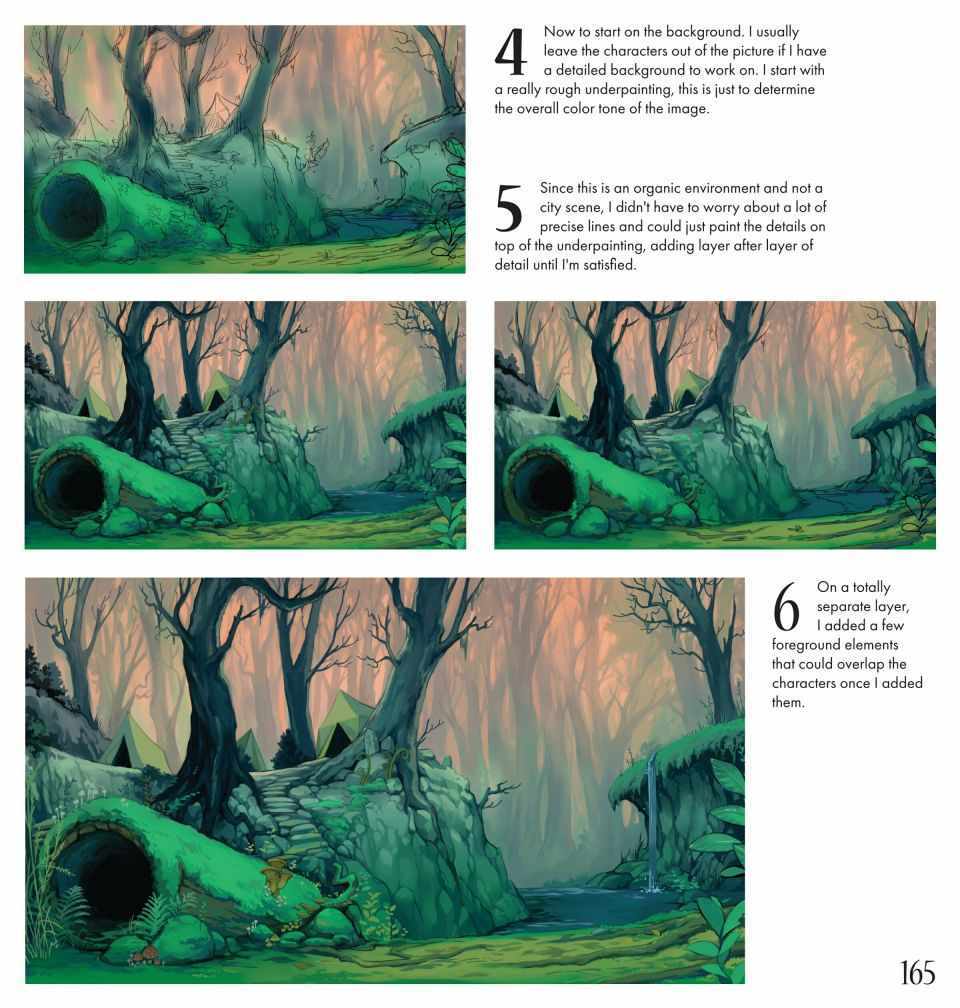 4 Now to start on the background. I usually leave the characters out of the picture if I have a detailed background to work on. I start with a really rough underpainting, this is just to determine the overall color tone of the image.

5 Since this is an organic environment and not a city scene, I didn't have to worry about a lot of precise lines and could just paint the details on top of the underpainting, adding layer after layer of detail until I'm satisfied.

6 On a totally separate layer, I added a few foreground elements that could overlap the characters once I added them.

165