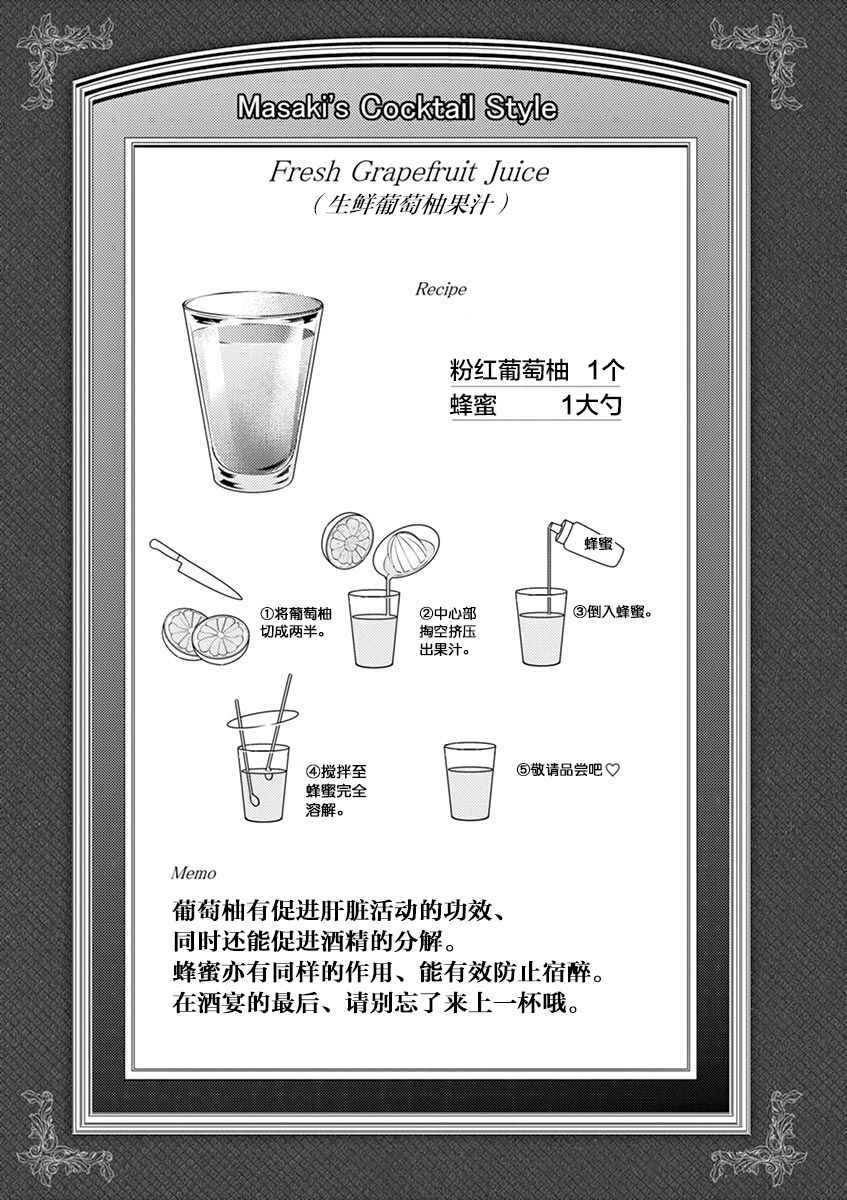 Masaki's Cocktail Style

Fresh Grapefruit Juice
（生鲜葡萄柚果汁）

Recipe

粉红葡萄柚 1个
蜂蜜 1大勺

①将葡萄柚切成两半。

②中心部掏空挤压出果汁。

蜂蜜

③倒入蜂蜜。

④搅拌至蜂蜜完全溶解。

⑤敬请品尝吧♡

Memo

葡萄柚有促进肝脏活动的功效、
同时还能促进酒精的分解。
蜂蜜亦有同样的作用、能有效防止宿醉。
在酒宴的最后、请别忘了来上一杯哦。