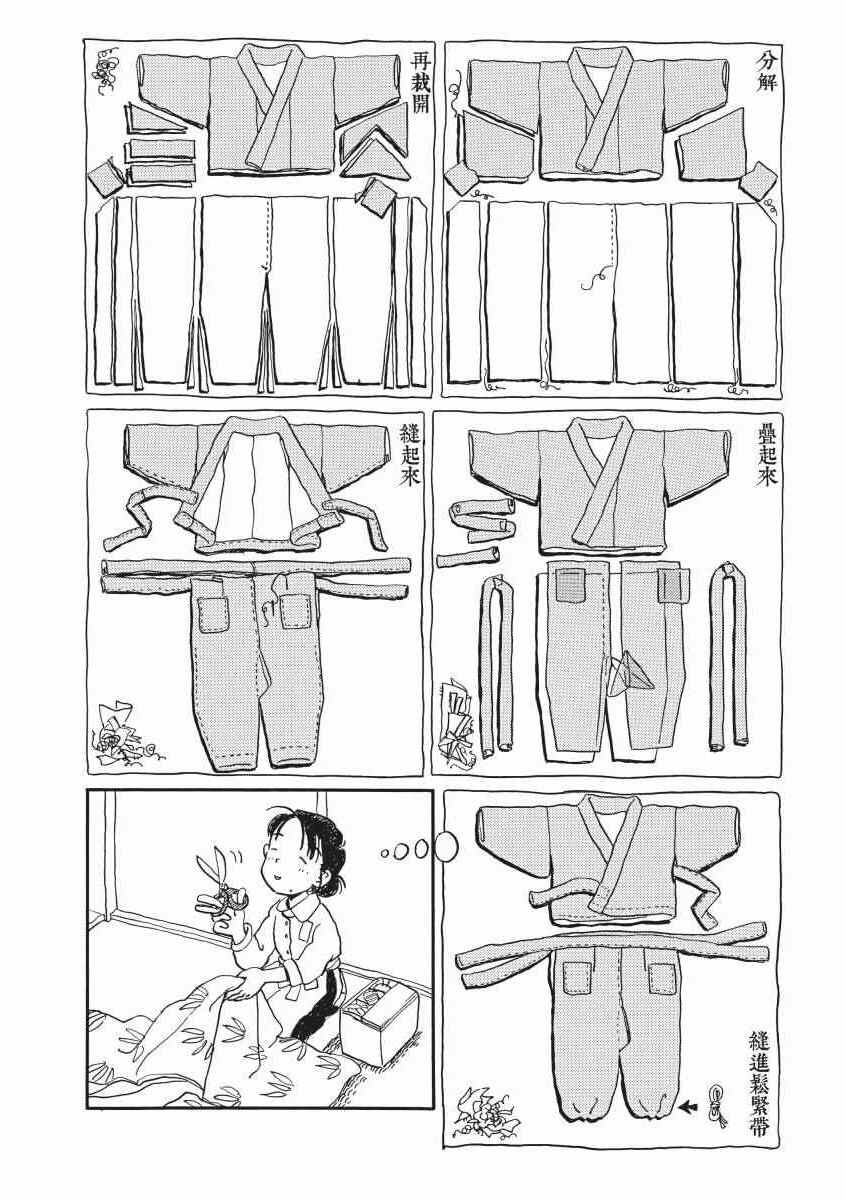 分解

再裁開

疊起來

縫起來

縫進鬆緊帶