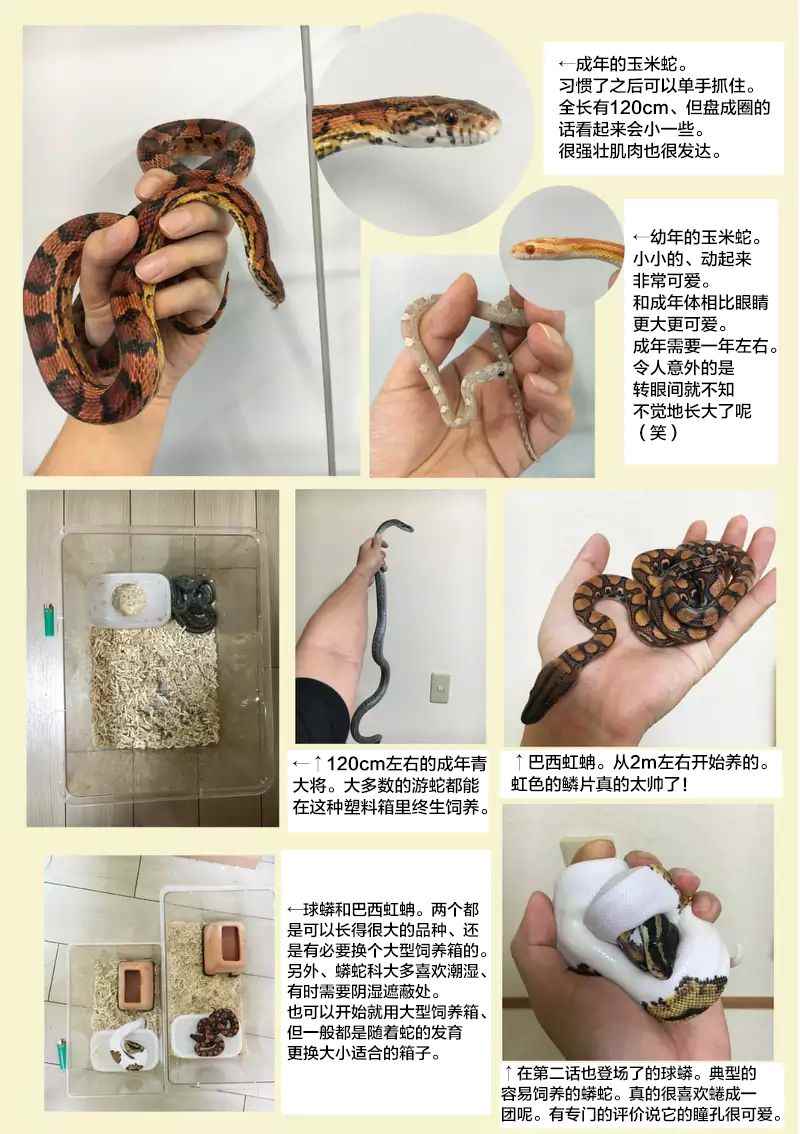 ←成年的玉米蛇。
习惯了之后可以单手抓住。
全长有120cm、但盘成圈的话看起来会小一些。
很强壮肌肉也很发达。

←幼年的玉米蛇。
小小的、动起来非常可爱。
和成年体相比眼睛更大更可爱。
成年需要一年左右。
令人意外的是转眼间就不知不觉地长大了呢（笑）

←↑120cm左右的成年青大将。大多数的游蛇都能在这种塑料箱里终生饲养。

↑巴西虹蚺。从2m左右开始养的。虹色的鳞片真的太帅了！

←球蟒和巴西虹蚺。两个都是可以长得很大的品种、还是有必要换个大型饲养箱的。
另外、蟒蛇科大多喜欢潮湿、有时需要阴湿遮蔽处。
也可以开始就用大型饲养箱、但一般都是随着蛇的发育更换大小适合的箱子。

↑在第二话也登场了的球蟒。典型的容易饲养的蟒蛇。真的很喜欢蜷成一团呢。有专门的评价说它的瞳孔很可爱。