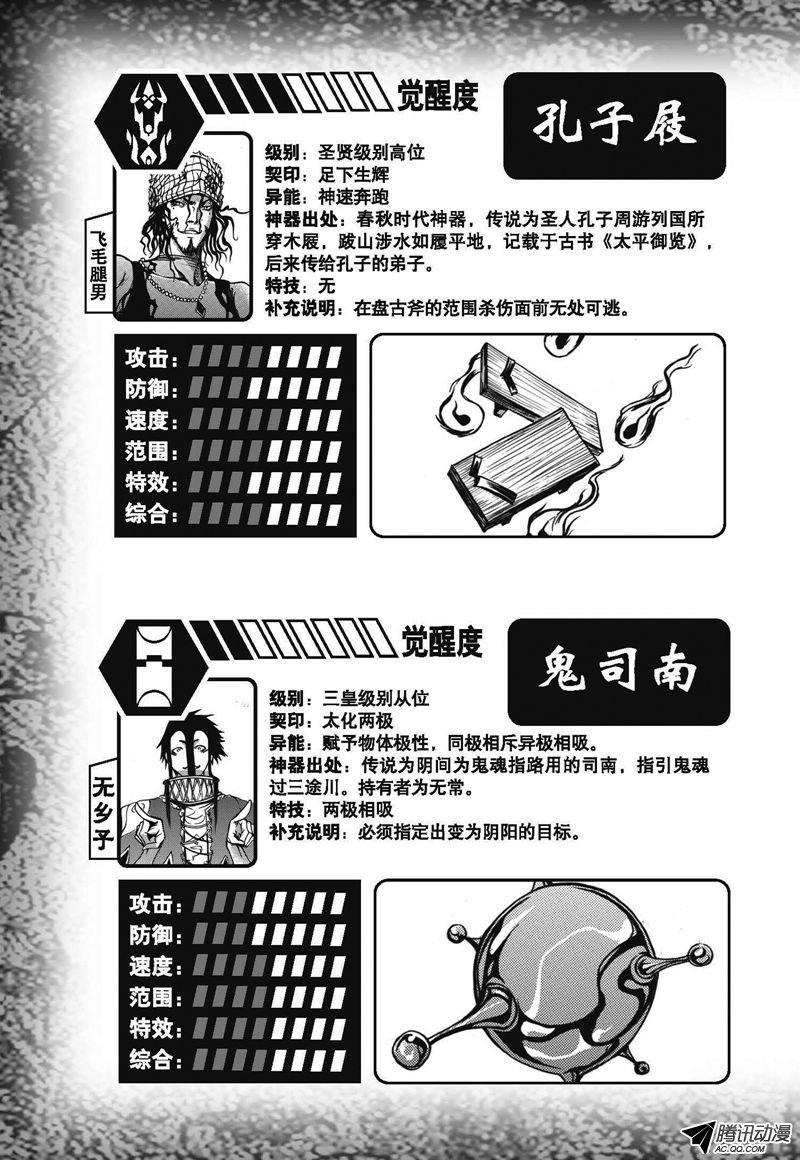 觉醒度

孔子屐

飞毛腿男

级别：圣贤级别高位
契印：足下生辉
异能：神速奔跑
神器出处：春秋时代神器，传说为圣人孔子周游列国所穿木屐，跋山涉水如履平地，记载于古书《太平御览》，后来传给孔子的弟子。
特技：无
补充说明：在盘古斧的范围杀伤面前无处可逃。

攻击：
防御：
速度：
范围：
特效：
综合：

觉醒度

鬼司南

无乡子

级别：三皇级别从位
契印：太化两极
异能：赋予物体极性，同极相斥异极相吸。
神器出处：传说为阴间为鬼魂指路用的司南，指引鬼魂过三途川。持有者为无常。
特技：两极相吸
补充说明：必须指定出变为阴阳的目标。

攻击：
防御：
速度：
范围：
特效：
综合：

腾讯动漫
AC.QQ.COM