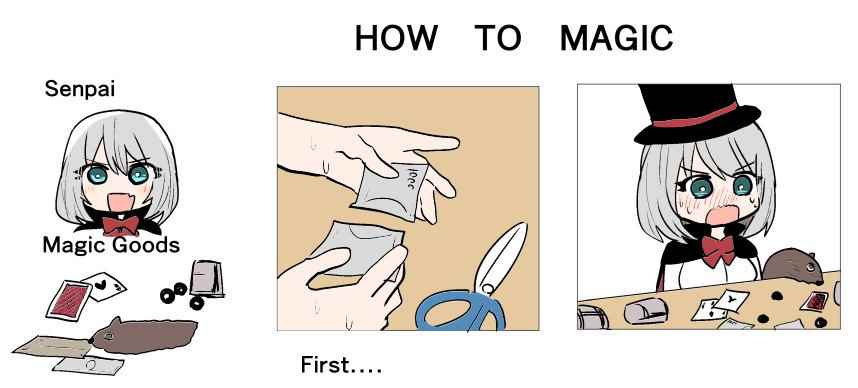 HOW TO MAGIC

Senpai

Magic Goods

First....