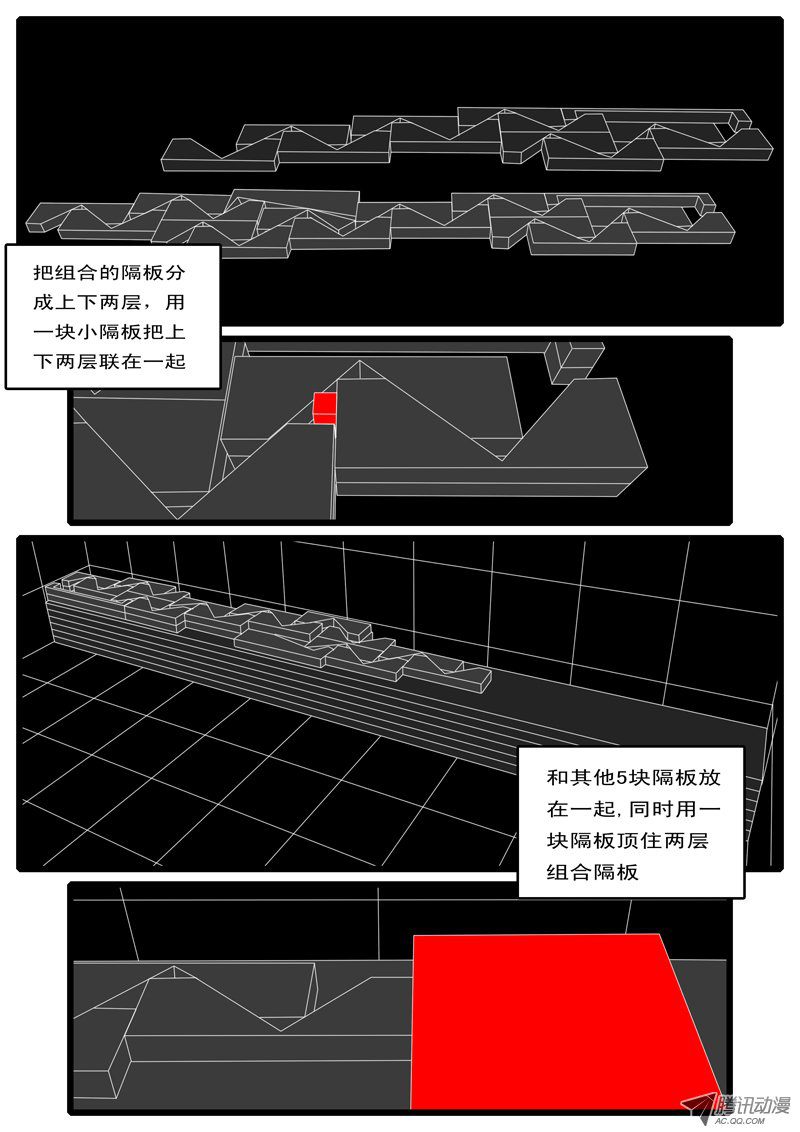 把组合的隔板分成上下两层，用一块小隔板把上下两层联在一起

和其他5块隔板放在一起，同时用一块隔板顶住两层组合隔板

腾讯动漫
AC.QQ.COM