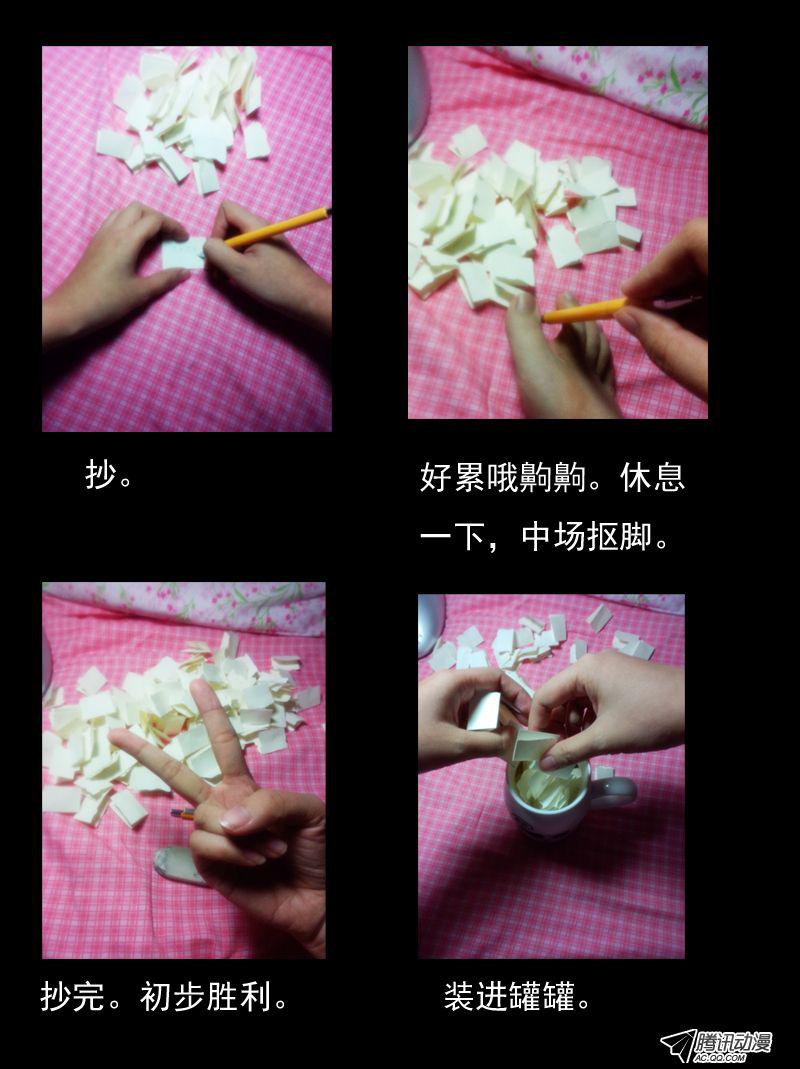 抄。

好累哦齁齁。休息一下，中场抠脚。

抄完。初步胜利。

装进罐罐。

腾讯动漫
AC.QQ.COM